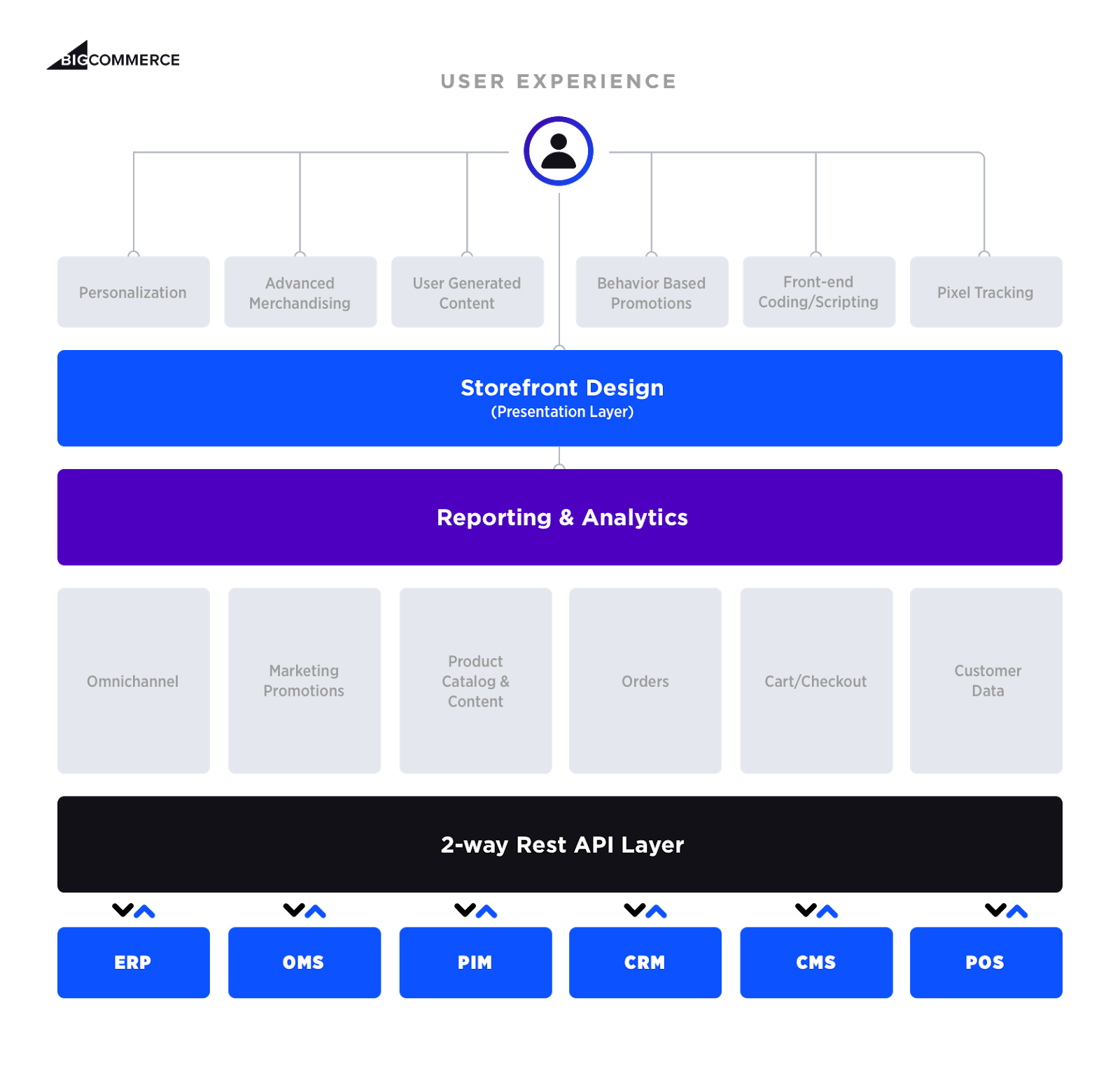 BIGCOMMERCE

USER EXPERIENCE

Personalization

Advanced Merchandising

User Generated Content

Behavior Based Promotions

Front-end Coding/Scripting

Pixel Tracking

Storefront Design
(Presentation Layer)

Reporting & Analytics

Omnichannel

Marketing Promotions

Product Catalog & Content

Orders

Cart/Checkout

Customer Data

2-way Rest API Layer

ERP

OMS

PIM

CRM

CMS

POS